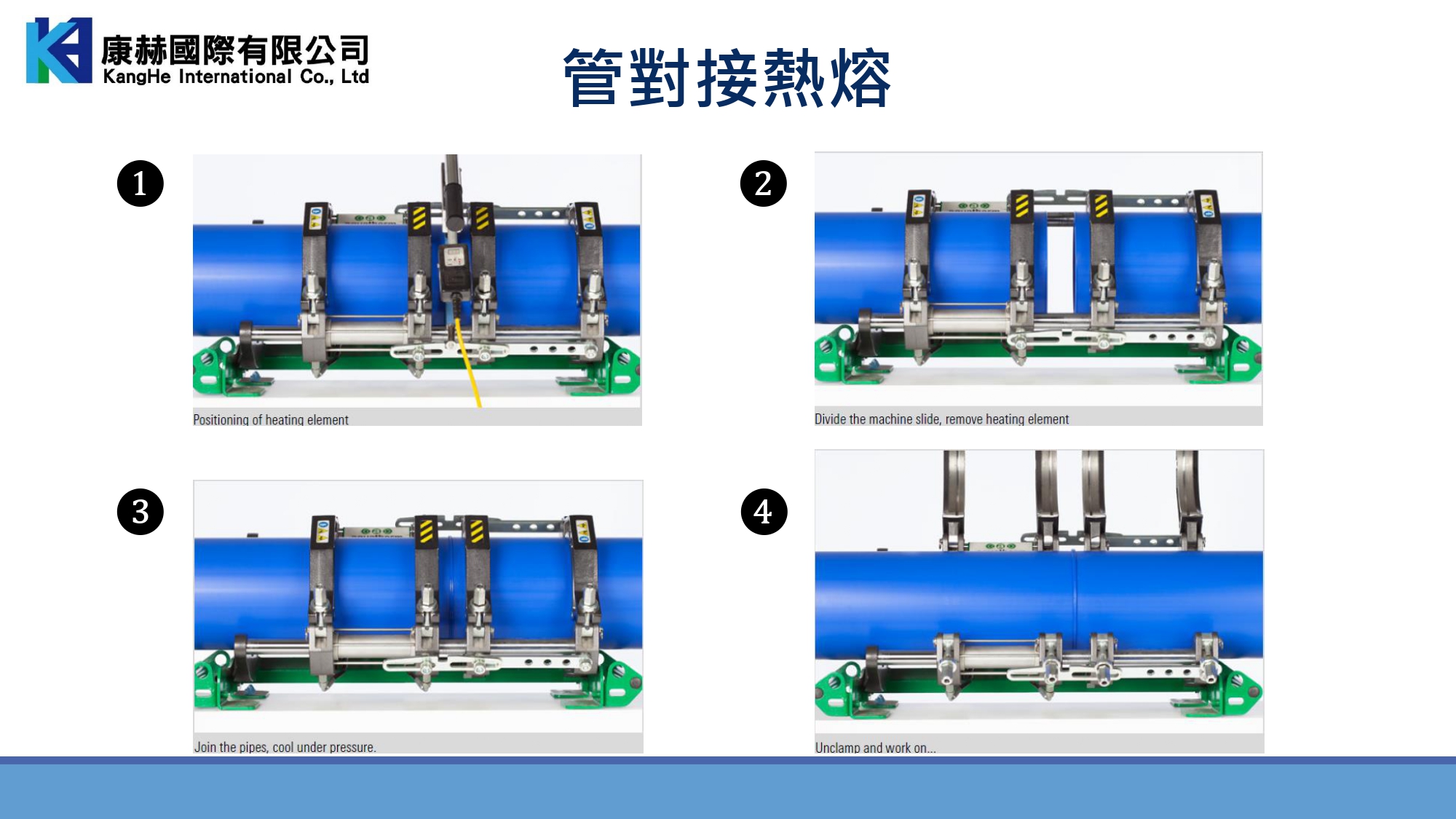 康赫國際有限公司
KangHe International Co., Ltd

管對接熱熔

1

Positioning of heating element

2

Divide the machine slide, remove heating element

3

Join the pipes, cool under pressure.

4

Unclamp and work on...