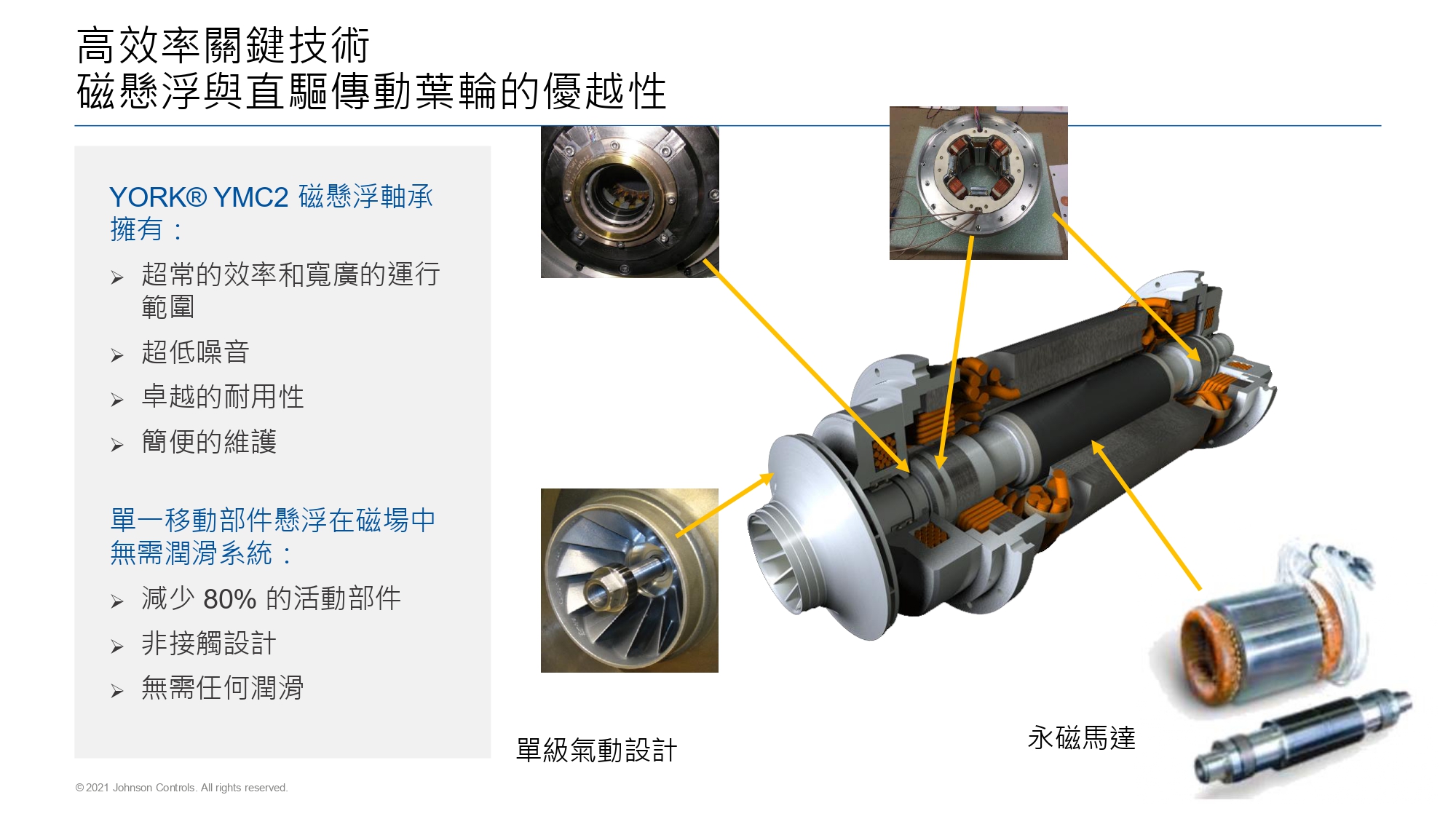 高效率關鍵技術
磁懸浮與直驅傳動葉輪的優越性

YORK® YMC2 磁懸浮軸承擁有：

➢ 超常的效率和寬廣的運行範圍
➢ 超低噪音
➢ 卓越的耐用性
➢ 簡便的維護

單一移動部件懸浮在磁場中無需潤滑系統：

➢ 減少 80% 的活動部件
➢ 非接觸設計
➢ 無需任何潤滑

單級氣動設計

永磁馬達

© 2021 Johnson Controls. All rights reserved.